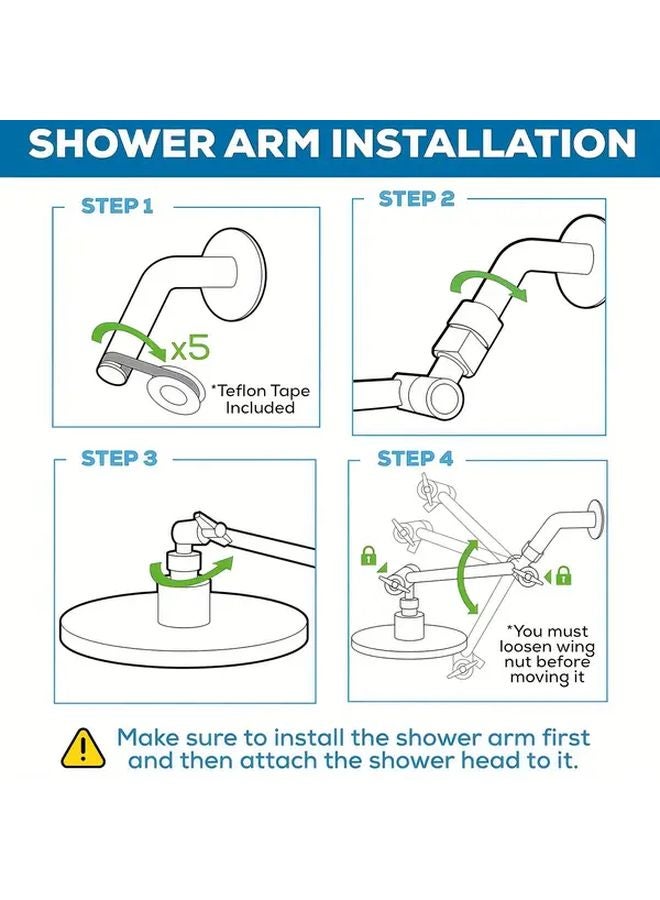 SHOWER ARM INSTALLATION

STEP 1

x5

*Teflon Tape Included

STEP 2

STEP 3

STEP 4

*You must loosen wing nut before moving it

Make sure to install the shower arm first and then attach the shower head to it.